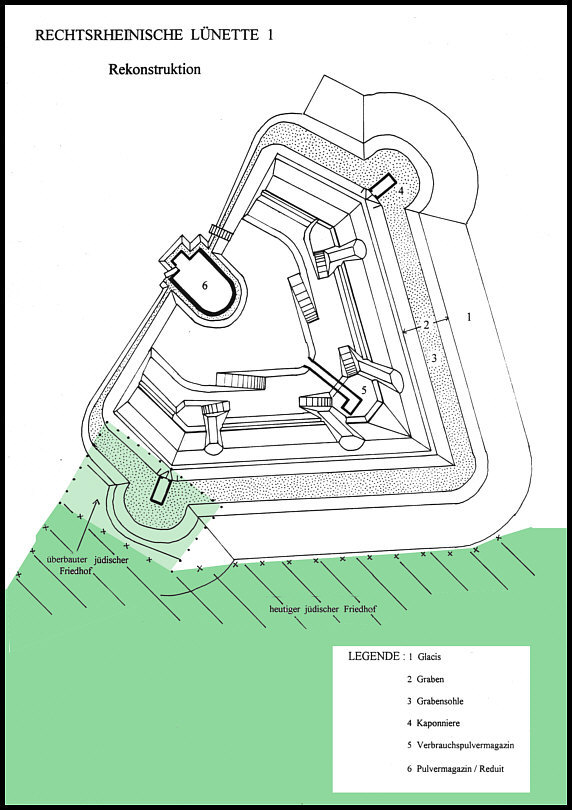 RECHTSRHEINISCHE LÜNETTE 1

Rekonstruktion

4

6

2

1

3

5

überbauter jüdischer Friedhof

heutiger jüdischer Friedhof

LEGENDE : 1 Glacis
2 Graben
3 Grabensohle
4 Kaponniere
5 Verbrauchspulvermagazin
6 Pulvermagazin / Reduit